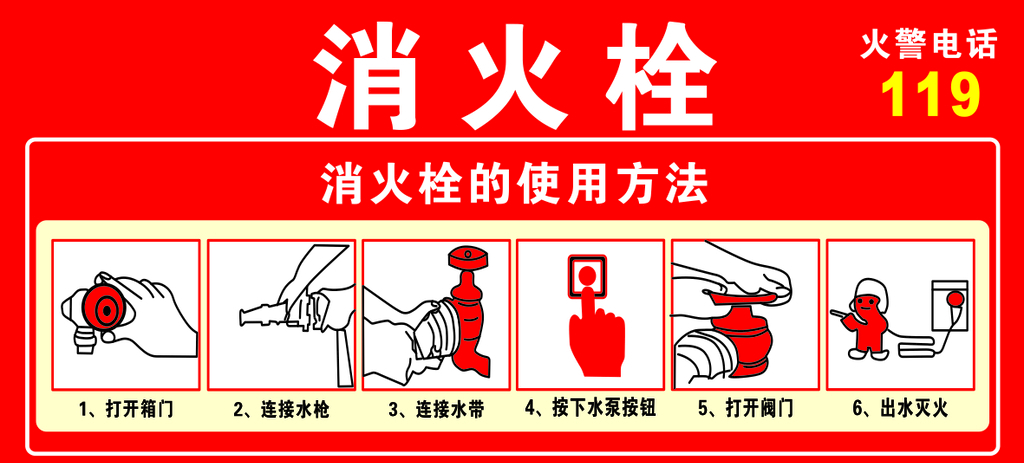 消火栓

火警电话
119

消火栓的使用方法

1、打开箱门

2、连接水枪

3、连接水带

4、按下水泵按钮

5、打开阀门

6、出水灭火